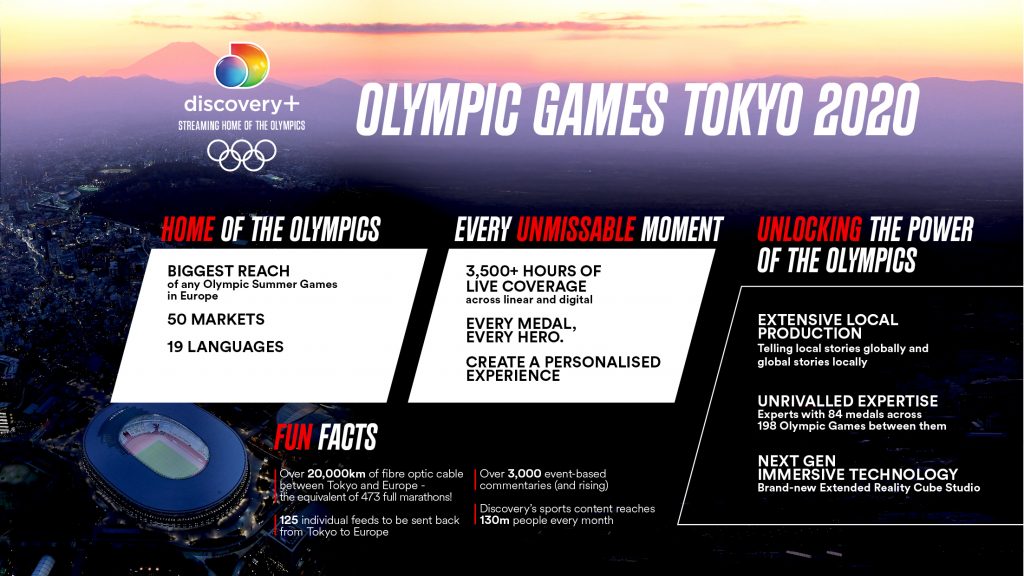 discovery+
STREAMING HOME OF THE OLYMPICS

OLYMPIC GAMES TOKYO 2020

HOME OF THE OLYMPICS

BIGGEST REACH
of any Olympic Summer Games in Europe

50 MARKETS

19 LANGUAGES

EVERY UNMISSABLE MOMENT

3,500+ HOURS OF LIVE COVERAGE
across linear and digital

EVERY MEDAL, EVERY HERO.

CREATE A PERSONALISED EXPERIENCE

UNLOCKING THE POWER OF THE OLYMPICS

EXTENSIVE LOCAL PRODUCTION
Telling local stories globally and global stories locally

UNRIVALLED EXPERTISE
Experts with 84 medals across 198 Olympic Games between them

NEXT GEN IMMERSIVE TECHNOLOGY
Brand-new Extended Reality Cube Studio

FUN FACTS

Over 20,000km of fibre optic cable between Tokyo and Europe - the equivalent of 473 full marathons!

125 individual feeds to be sent back from Tokyo to Europe

Over 3,000 event-based commentaries (and rising)

Discovery's sports content reaches 130m people every month